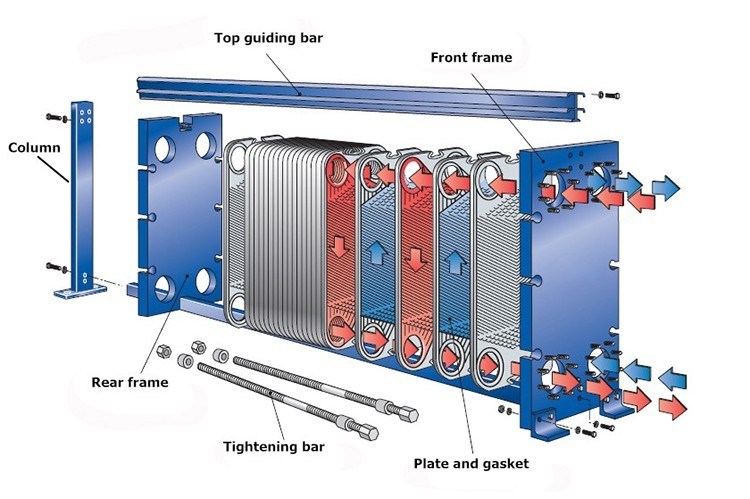 Top guiding bar

Front frame

Column

Rear frame

Tightening bar

Plate and gasket